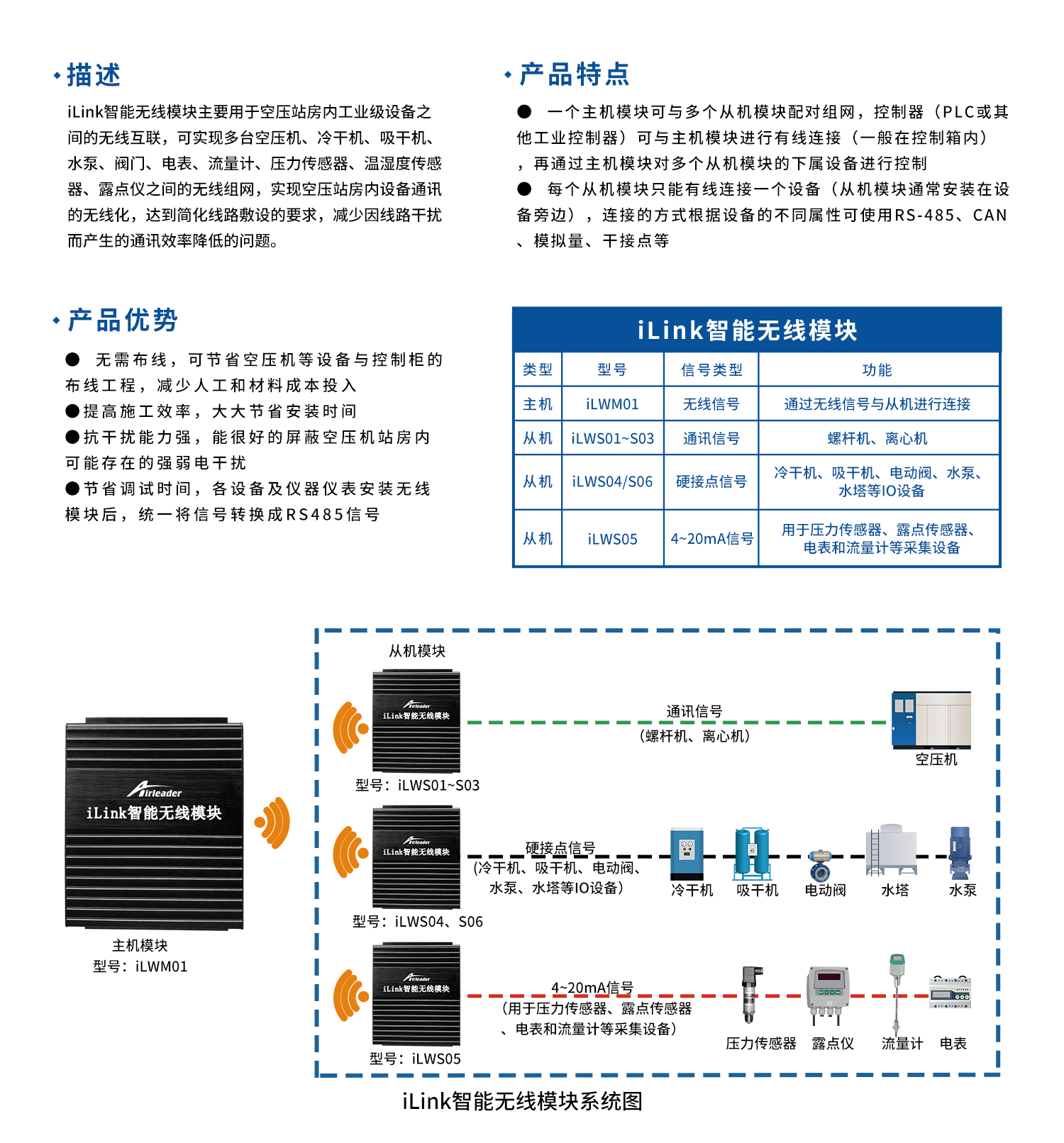 描述

iLink智能无线模块主要用于空压站房内工业级设备之间的无线互联，可实现多台空压机、冷干机、吸干机、水泵、阀门、电表、流量计、压力传感器、温湿度传感器、露点仪之间的无线组网，实现空压站房内设备通讯的无线化，达到简化线路敷设的要求，减少因线路干扰而产生的通讯效率降低的问题。

产品特点

● 一个主机模块可与多个从机模块配对组网，控制器（PLC或其他工业控制器）可与主机模块进行有线连接（一般在控制箱内），再通过主机模块对多个从机模块的下属设备进行控制
● 每个从机模块只能有线连接一个设备（从机模块通常安装在设备旁边），连接的方式根据设备的不同属性可使用RS-485、CAN、模拟量、干接点等

产品优势

● 无需布线，可节省空压机等设备与控制柜的布线工程，减少人工和材料成本投入
●提高施工效率，大大节省安装时间
●抗干扰能力强，能很好的屏蔽空压机站房内可能存在的强弱电干扰
●节省调试时间，各设备及仪器仪表安装无线模块后，统一将信号转换成RS485信号

iLink智能无线模块

| 类型 | 型号 | 信号类型 | 功能 |
|---|---|---|---|
| 主机 | iLWM01 | 无线信号 | 通过无线信号与从机进行连接 |
| 从机 | iLWS01~S03 | 通讯信号 | 螺杆机、离心机 |
| 从机 | iLWS04/S06 | 硬接点信号 | 冷干机、吸干机、电动阀、水泵、水塔等IO设备 |
| 从机 | iLWS05 | 4~20mA信号 | 用于压力传感器、露点传感器、电表和流量计等采集设备 |

Airleader
iLink智能无线模块
主机模块
型号：iLWM01

从机模块
Airleader
iLink智能无线模块
型号：iLWS01~S03
通讯信号
（螺杆机、离心机）
空压机

Airleader
iLink智能无线模块
型号：iLWS04、S06
硬接点信号
（冷干机、吸干机、电动阀、水泵、水塔等IO设备）
冷干机 吸干机 电动阀 水塔 水泵

Airleader
iLink智能无线模块
型号：iLWS05
4~20mA信号
（用于压力传感器、露点传感器、电表和流量计等采集设备）
压力传感器 露点仪 流量计 电表

iLink智能无线模块系统图